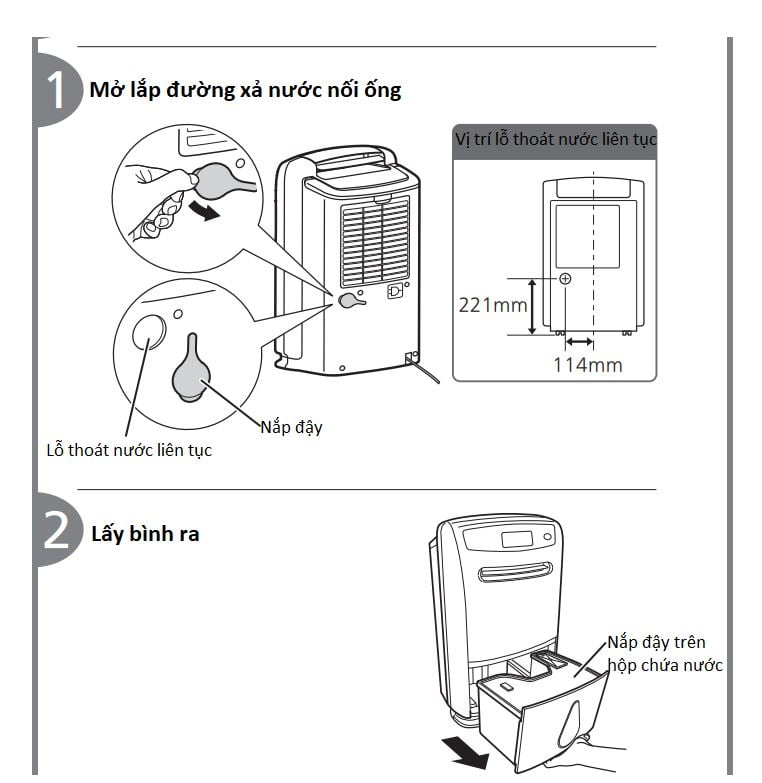 1 Mở lắp đường xả nước nối ống

Vị trí lỗ thoát nước liên tục

221mm

114mm

Nắp đậy

Lỗ thoát nước liên tục

2 Lấy bình ra

Nắp đậy trên hộp chứa nước