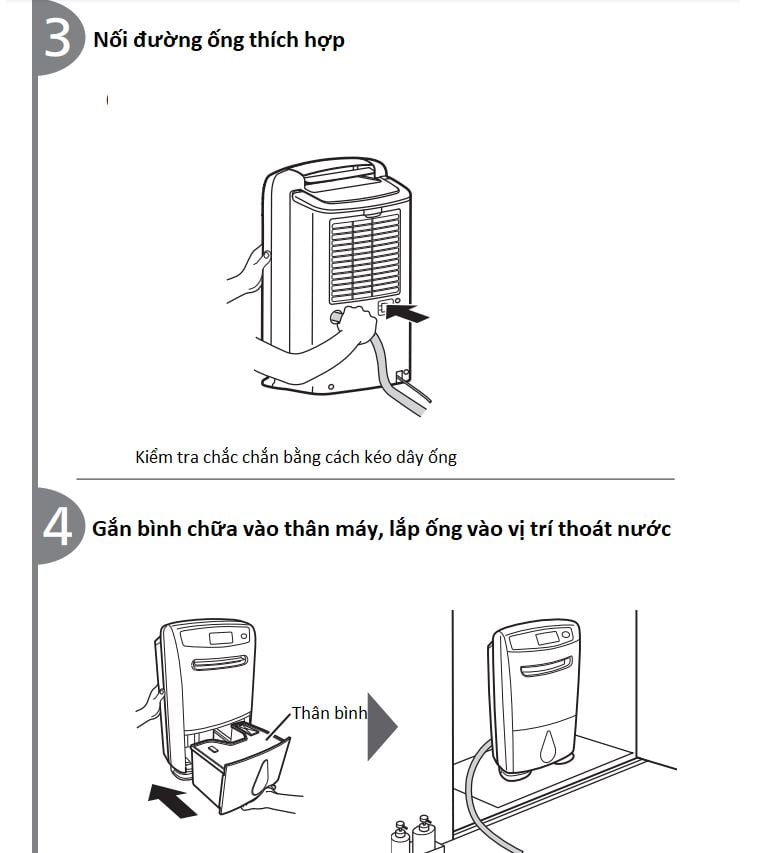 3 Nối đường ống thích hợp

Kiểm tra chắc chắn bằng cách kéo dây ống

4 Gắn bình chữa vào thân máy, lắp ống vào vị trí thoát nước

Thân bình